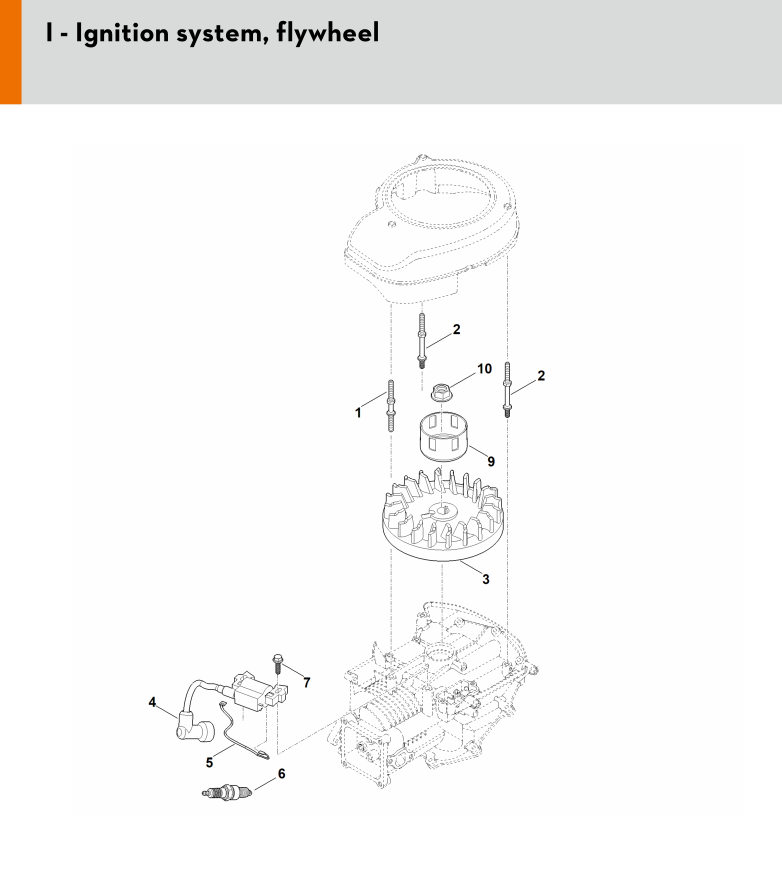 I - Ignition system, flywheel

2
10
2
1
9
3
7
4
5
6